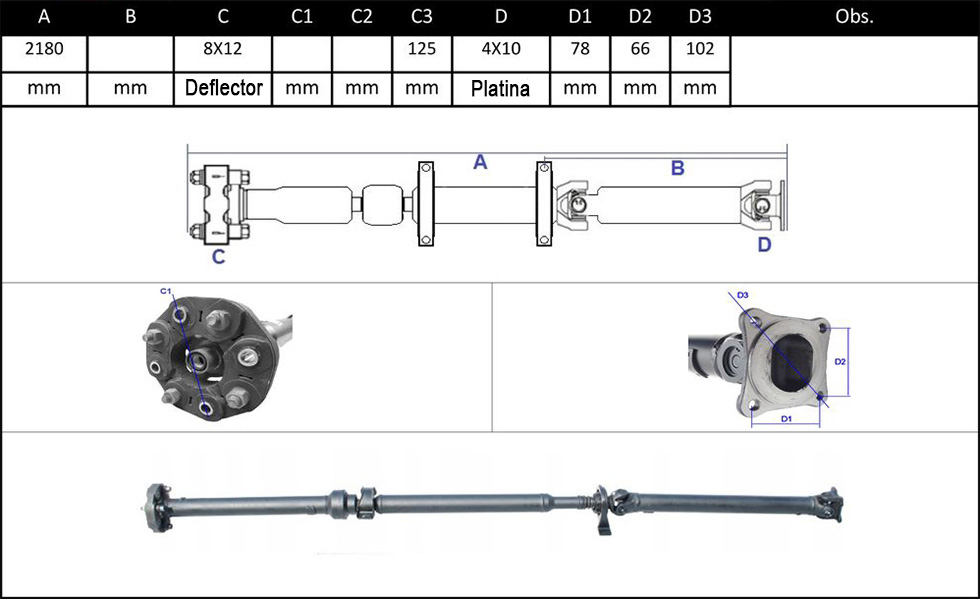 | A | B | C | C1 | C2 | C3 | D | D1 | D2 | D3 | Obs. |
|---|---|---|---|---|---|---|---|---|---|---|
| 2180 | | 8X12 | | | 125 | 4X10 | 78 | 66 | 102 | |
| mm | mm | Deflector | mm | mm | mm | Platina | mm | mm | mm | |

A
B
C
D

C1

D3
D2
D1