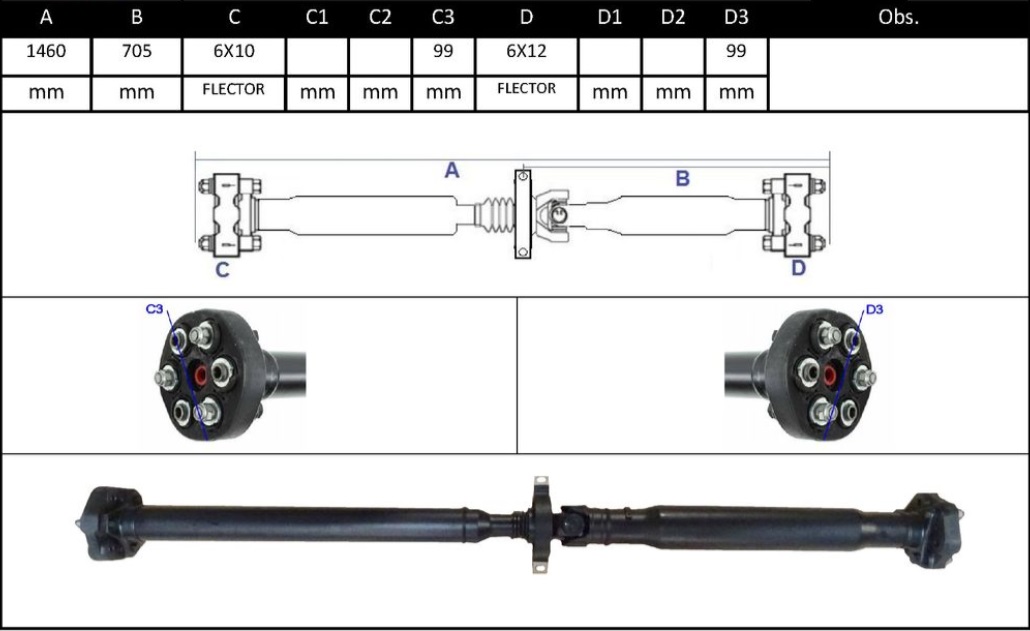 | A | B | C | C1 | C2 | C3 | D | D1 | D2 | D3 | Obs. |
|---|---|---|---|---|---|---|---|---|---|---|
| 1460 | 705 | 6X10 | | | 99 | 6X12 | | | 99 | |
| mm | mm | FLECTOR | mm | mm | mm | FLECTOR | mm | mm | mm | |

A
B
C
D
C3
D3