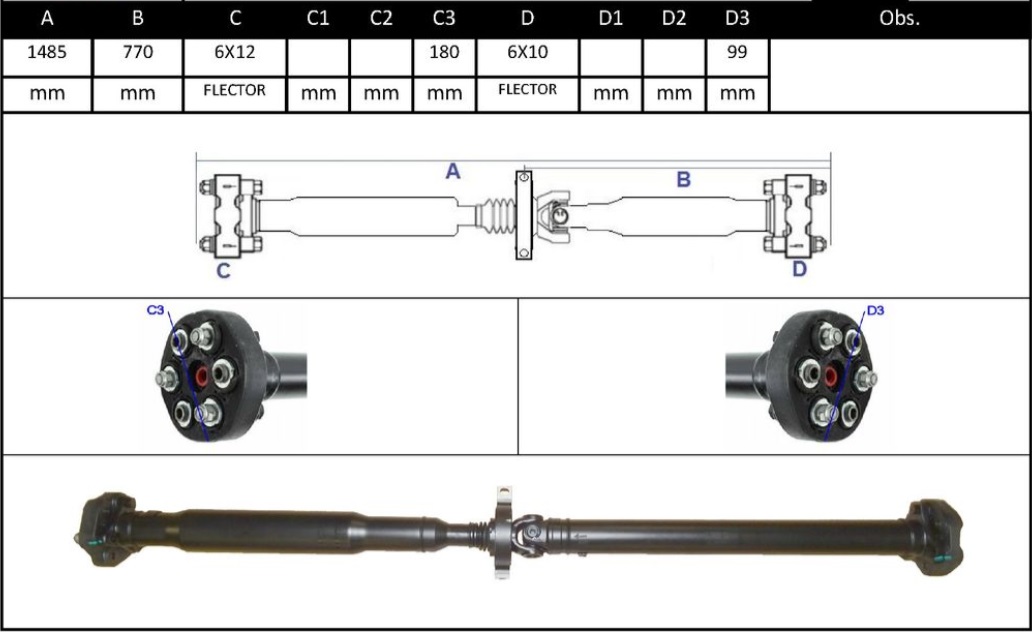 | A | B | C | C1 | C2 | C3 | D | D1 | D2 | D3 | Obs. |
|---|---|---|---|---|---|---|---|---|---|---|
| 1485 | 770 | 6X12 | | | 180 | 6X10 | | | 99 | |
| mm | mm | FLECTOR | mm | mm | mm | FLECTOR | mm | mm | mm | |

A
B
C
D

C3

D3