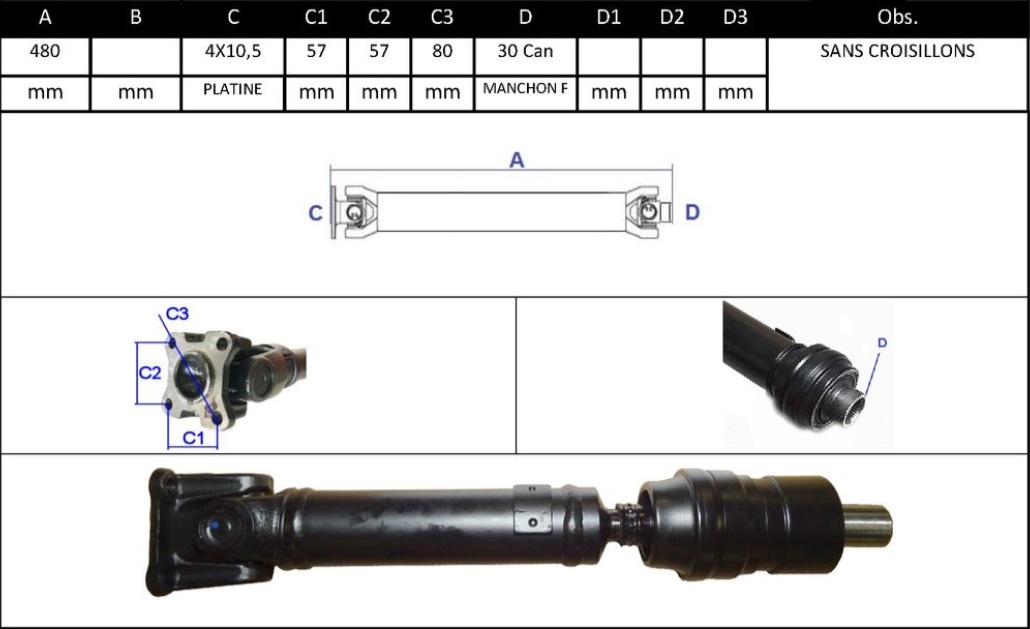 | A | B | C | C1 | C2 | C3 | D | D1 | D2 | D3 | Obs. |
|---|---|---|---|---|---|---|---|---|---|---|
| 480 | | 4X10,5 | 57 | 57 | 80 | 30 Can | | | | SANS CROISILLONS |
| mm | mm | PLATINE | mm | mm | mm | MANCHON F | mm | mm | mm | |

A
C
D

C3
C2
C1

D