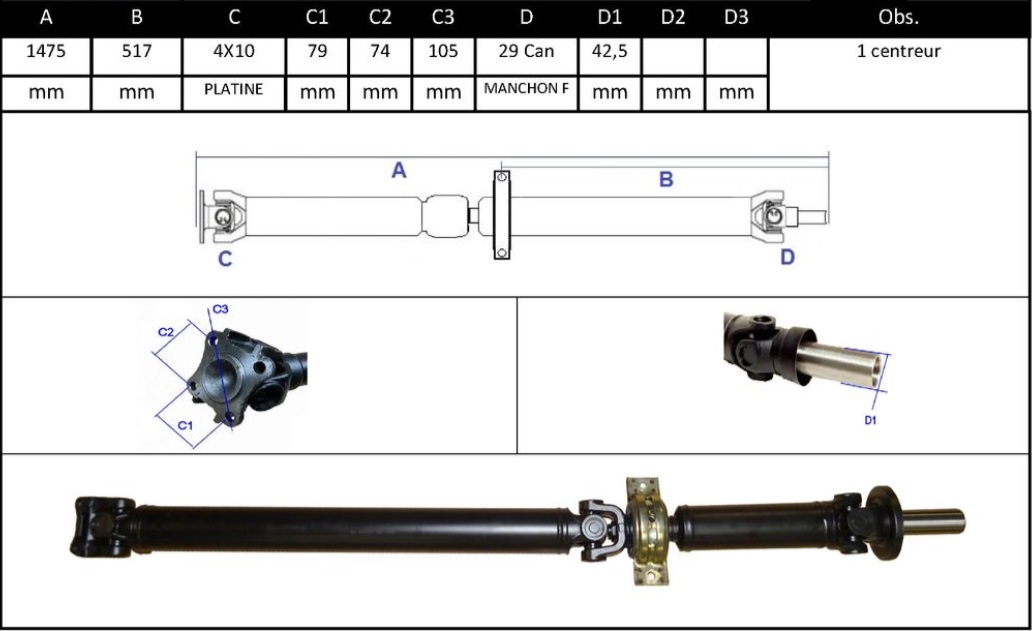 | A | B | C | C1 | C2 | C3 | D | D1 | D2 | D3 | Obs. |
|---|---|---|---|---|---|---|---|---|---|---|
| 1475 | 517 | 4X10 | 79 | 74 | 105 | 29 Can | 42,5 | | | 1 centreur |
| mm | mm | PLATINE | mm | mm | mm | MANCHON F | mm | mm | mm | |

A
B
C
D

C3
C2
C1

D1