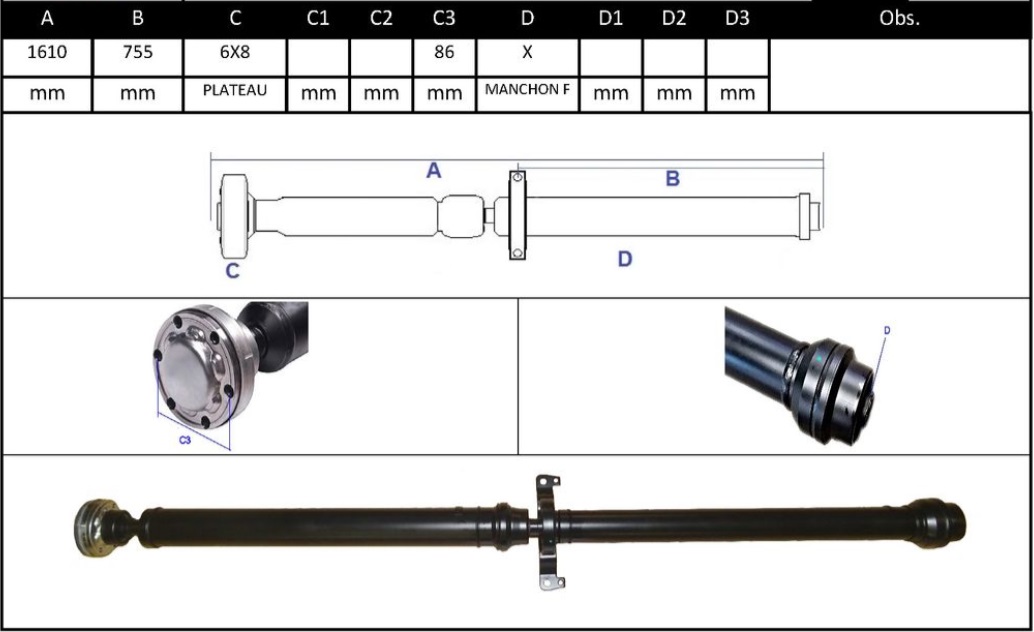 | A | B | C | C1 | C2 | C3 | D | D1 | D2 | D3 | Obs. |
|---|---|---|---|---|---|---|---|---|---|---|
| 1610 | 755 | 6X8 | | | 86 | X | | | | |
| mm | mm | PLATEAU | mm | mm | mm | MANCHON F | mm | mm | mm | |

A
B
C
D

C3

D